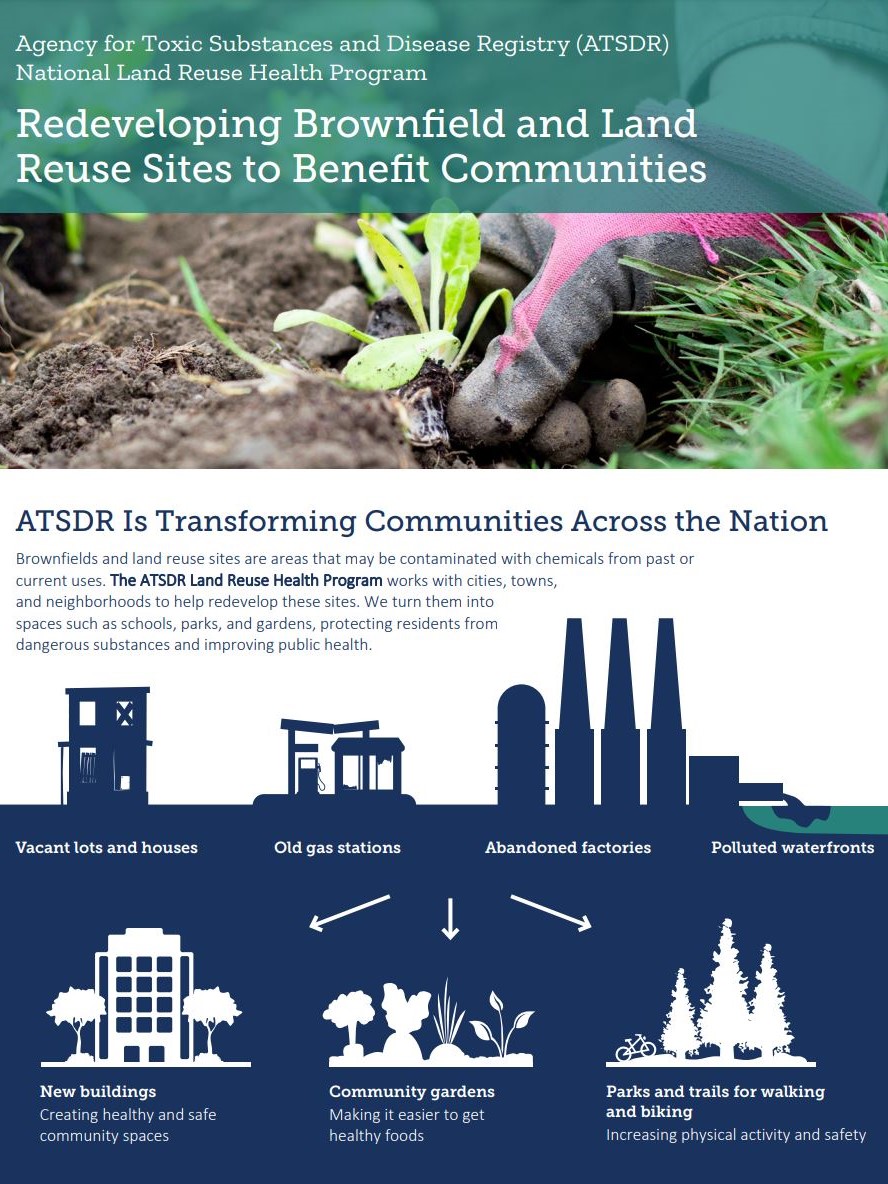 Agency for Toxic Substances and Disease Registry (ATSDR)
National Land Reuse Health Program

Redeveloping Brownfield and Land Reuse Sites to Benefit Communities

ATSDR Is Transforming Communities Across the Nation

Brownfields and land reuse sites are areas that may be contaminated with chemicals from past or current uses. The ATSDR Land Reuse Health Program works with cities, towns, and neighborhoods to help redevelop these sites. We turn them into spaces such as schools, parks, and gardens, protecting residents from dangerous substances and improving public health.

Vacant lots and houses

Old gas stations

Abandoned factories

Polluted waterfronts

New buildings
Creating healthy and safe community spaces

Community gardens
Making it easier to get healthy foods

Parks and trails for walking and biking
Increasing physical activity and safety